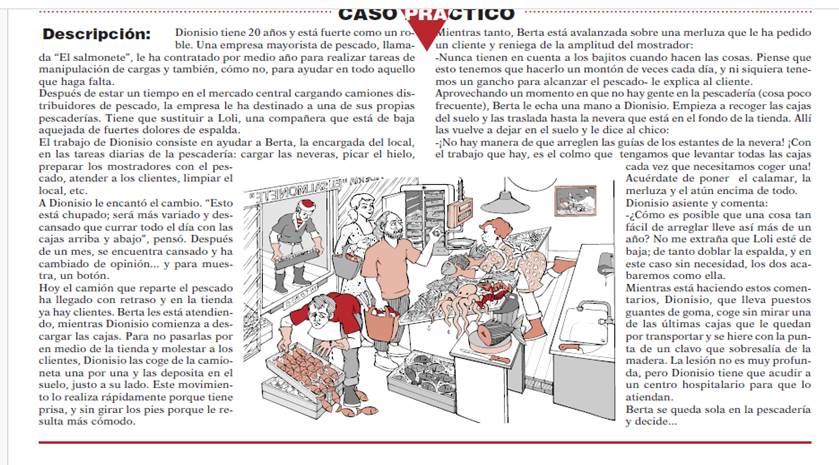 CASO PRÁCTICO

Descripción: Dionisio tiene 20 años y está fuerte como un roble. Una empresa mayorista de pescado, llamada "El salmonete", le ha contratado por medio año para realizar tareas de manipulación de cargas y también, cómo no, para ayudar en todo aquello que haga falta.

Después de estar un tiempo en el mercado central cargando camiones distribuidores de pescado, la empresa le ha destinado a una de sus propias pescaderías. Tiene que sustituir a Loli, una compañera que está de baja aquejada de fuertes dolores de espalda.

El trabajo de Dionisio consiste en ayudar a Berta, la encargada del local, en las tareas diarias de la pescadería: cargar las neveras, picar el hielo, preparar los mostradores con el pescado, atender a los clientes, limpiar el local, etc.

A Dionisio le encantó el cambio. "Esto está chupado; será más variado y descansado que currar todo el día con las cajas arriba y abajo", pensó. Después de un mes, se encuentra cansado y ha cambiado de opinión... y para muestra, un botón.

Hoy el camión que reparte el pescado ha llegado con retraso y en la tienda ya hay clientes. Berta les está atendiendo, mientras Dionisio comienza a descargar las cajas. Para no pasarlas por en medio de la tienda y molestar a los clientes, Dionisio las coge de la camioneta una por una y las deposita en el suelo, justo a su lado. Este movimiento lo realiza rápidamente porque tiene prisa, y sin girar los pies porque le resulta más cómodo.

Mientras tanto, Berta está avalanzada sobre una merluza que le ha pedido un cliente y reniega de la amplitud del mostrador:

-Nunca tienen en cuenta a los bajitos cuando hacen las cosas. Piense que esto tenemos que hacerlo un montón de veces cada día, y ni siquiera tenemos un gancho para alcanzar el pescado- le explica al cliente.

Aprovechando un momento en que no hay gente en la pescadería (cosa poco frecuente), Berta le echa una mano a Dionisio. Empieza a recoger las cajas del suelo y las traslada hasta la nevera que está en el fondo de la tienda. Allí las vuelve a dejar en el suelo y le dice al chico:

-¡No hay manera de que arreglen las guías de los estantes de la nevera! ¡Con el trabajo que hay, es el colmo que tengamos que levantar todas las cajas cada vez que necesitamos coger una! Acuérdate de poner el calamar, la merluza y el atún encima de todo.

Dionisio asiente y comenta:

-¿Cómo es posible que una cosa tan fácil de arreglar lleve así más de un año? No me extraña que Loli esté de baja; de tanto doblar la espalda, y en este caso sin necesidad, los dos acabaremos como ella.

Mientras está haciendo estos comentarios, Dionisio, que lleva puestos guantes de goma, coge sin mirar una de las últimas cajas que le quedan por transportar y se hiere con la punta de un clavo que sobresalía de la madera. La lesión no es muy profunda, pero Dionisio tiene que acudir a un centro hospitalario para que lo atiendan.

Berta se queda sola en la pescadería y decide...

EL SALMONETE