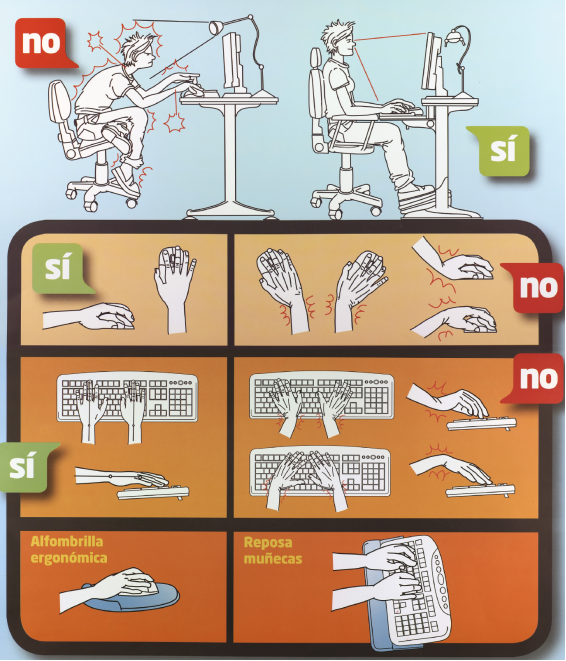 no

sí

sí

no

no

sí

Alfombrilla ergonómica

Reposa muñecas