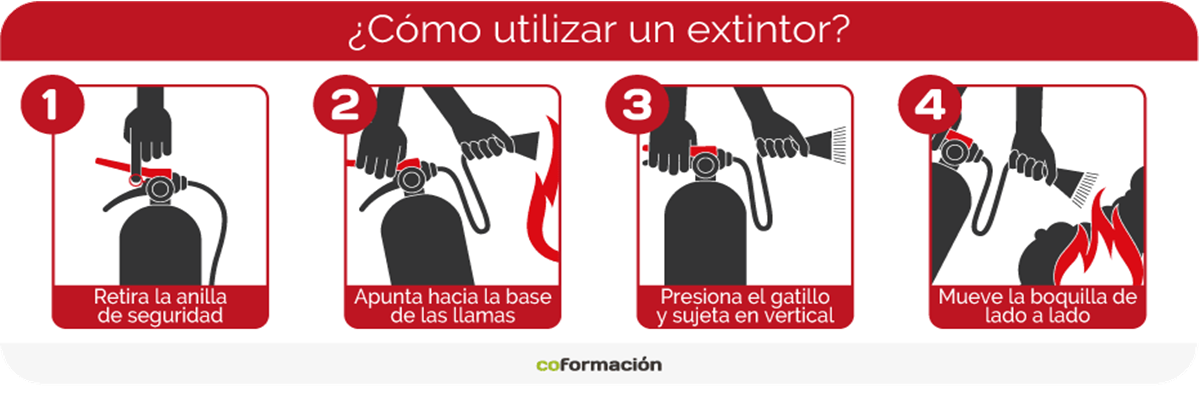 ¿Cómo utilizar un extintor?

1
Retira la anilla de seguridad

2
Apunta hacia la base de las llamas

3
Presiona el gatillo y sujeta en vertical

4
Mueve la boquilla de lado a lado

coformación