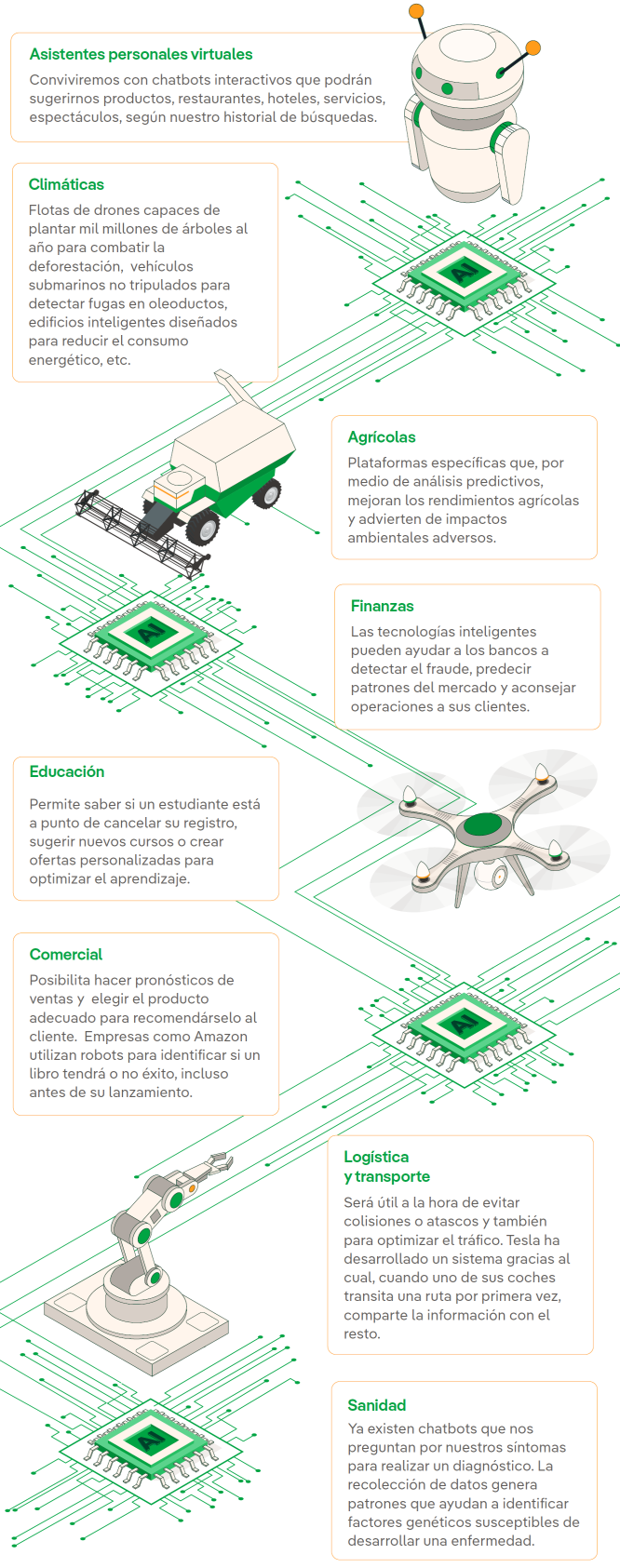 Asistentes personales virtuales

Conviviremos con chatbots interactivos que podrán sugerirnos productos, restaurantes, hoteles, servicios, espectáculos, según nuestro historial de búsquedas.

Climáticas

Flotas de drones capaces de plantar mil millones de árboles al año para combatir la deforestación, vehículos submarinos no tripulados para detectar fugas en oleoductos, edificios inteligentes diseñados para reducir el consumo energético, etc.

AI

Agrícolas

Plataformas específicas que, por medio de análisis predictivos, mejoran los rendimientos agrícolas y advierten de impactos ambientales adversos.

AI

Finanzas

Las tecnologías inteligentes pueden ayudar a los bancos a detectar el fraude, predecir patrones del mercado y aconsejar operaciones a sus clientes.

Educación

Permite saber si un estudiante está a punto de cancelar su registro, sugerir nuevos cursos o crear ofertas personalizadas para optimizar el aprendizaje.

Comercial

Posibilita hacer pronósticos de ventas y elegir el producto adecuado para recomendárselo al cliente. Empresas como Amazon utilizan robots para identificar si un libro tendrá o no éxito, incluso antes de su lanzamiento.

AI

Logística y transporte

Será útil a la hora de evitar colisiones o atascos y también para optimizar el tráfico. Tesla ha desarrollado un sistema gracias al cual, cuando uno de sus coches transita una ruta por primera vez, comparte la información con el resto.

AI

Sanidad

Ya existen chatbots que nos preguntan por nuestros síntomas para realizar un diagnóstico. La recolección de datos genera patrones que ayudan a identificar factores genéticos susceptibles de desarrollar una enfermedad.